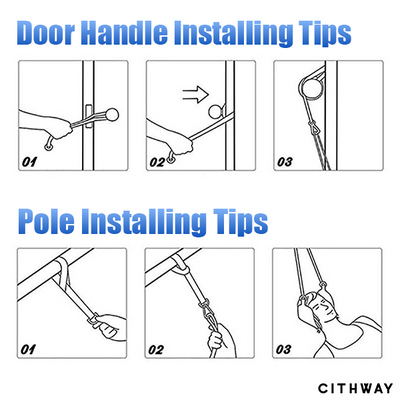 Door Handle Installing Tips

01

02

03

Pole Installing Tips

01

02

03

CITHWAY