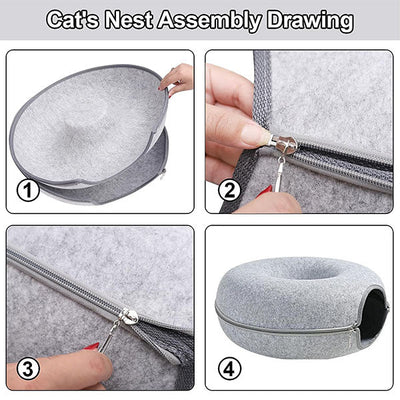 Cat's Nest Assembly Drawing

1

2

3

4