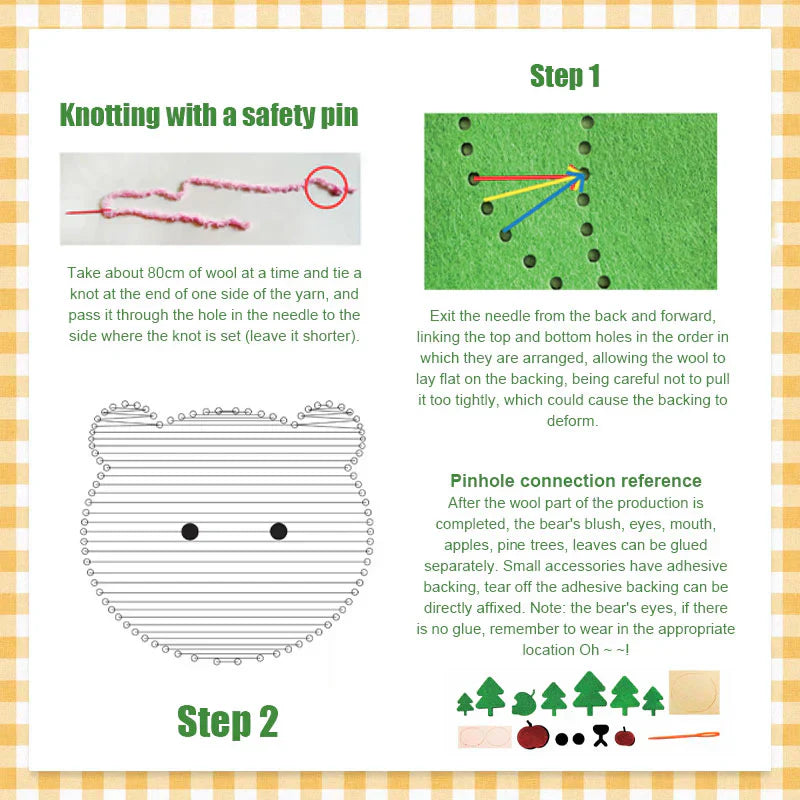 Knotting with a safety pin

Take about 80cm of wool at a time and tie a knot at the end of one side of the yarn, and pass it through the hole in the needle to the side where the knot is set (leave it shorter).

Step 2

Step 1

Exit the needle from the back and forward, linking the top and bottom holes in the order in which they are arranged, allowing the wool to lay flat on the backing, being careful not to pull it too tightly, which could cause the backing to deform.

Pinhole connection reference
After the wool part of the production is completed, the bear's blush, eyes, mouth, apples, pine trees, leaves can be glued separately. Small accessories have adhesive backing, tear off the adhesive backing can be directly affixed. Note: the bear's eyes, if there is no glue, remember to wear in the appropriate location Oh ~ ~!