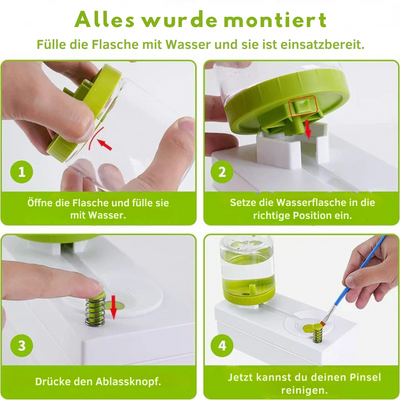 Alles wurde montiert

Fülle die Flasche mit Wasser und sie ist einsatzbereit.

1

Öffne die Flasche und fülle sie mit Wasser.

2

Setze die Wasserflasche in die richtige Position ein.

3

Drücke den Ablassknopf.

4

Jetzt kannst du deinen Pinsel reinigen.